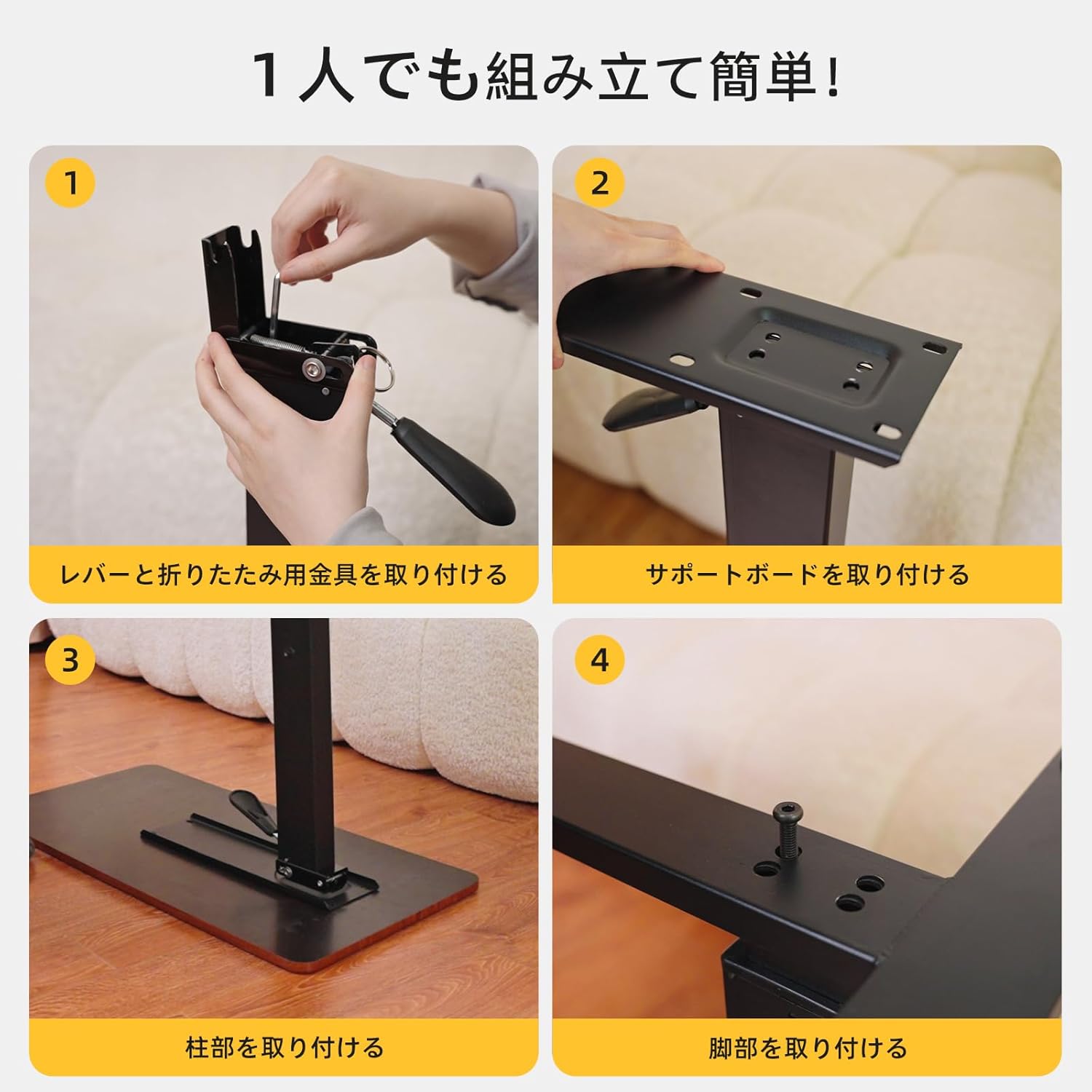 1人でも組み立て簡単!

1

レバーと折りたたみ用金具を取り付ける

2

サポートボードを取り付ける

3

柱部を取り付ける

4

脚部を取り付ける